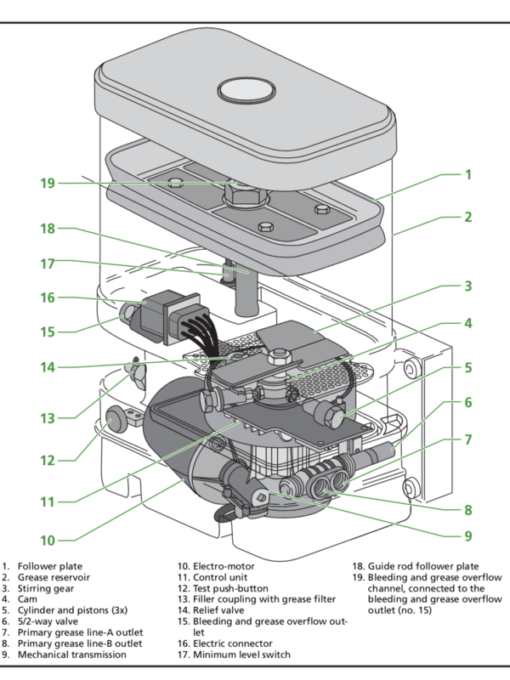 19
18
17
16
15
14
13
12
11
10
1
2
3
4
5
6
7
8
9

1. Follower plate
2. Grease reservoir
3. Stirring gear
4. Cam
5. Cylinder and pistons (3x)
6. 5/2-way valve
7. Primary grease line-A outlet
8. Primary grease line-B outlet
9. Mechanical transmission

10. Electro-motor
11. Control unit
12. Test push-button
13. Filler coupling with grease filter
14. Relief valve
15. Bleeding and grease overflow outlet
16. Electric connector
17. Minimum level switch

18. Guide rod follower plate
19. Bleeding and grease overflow channel, connected to the bleeding and grease overflow outlet (no. 15)